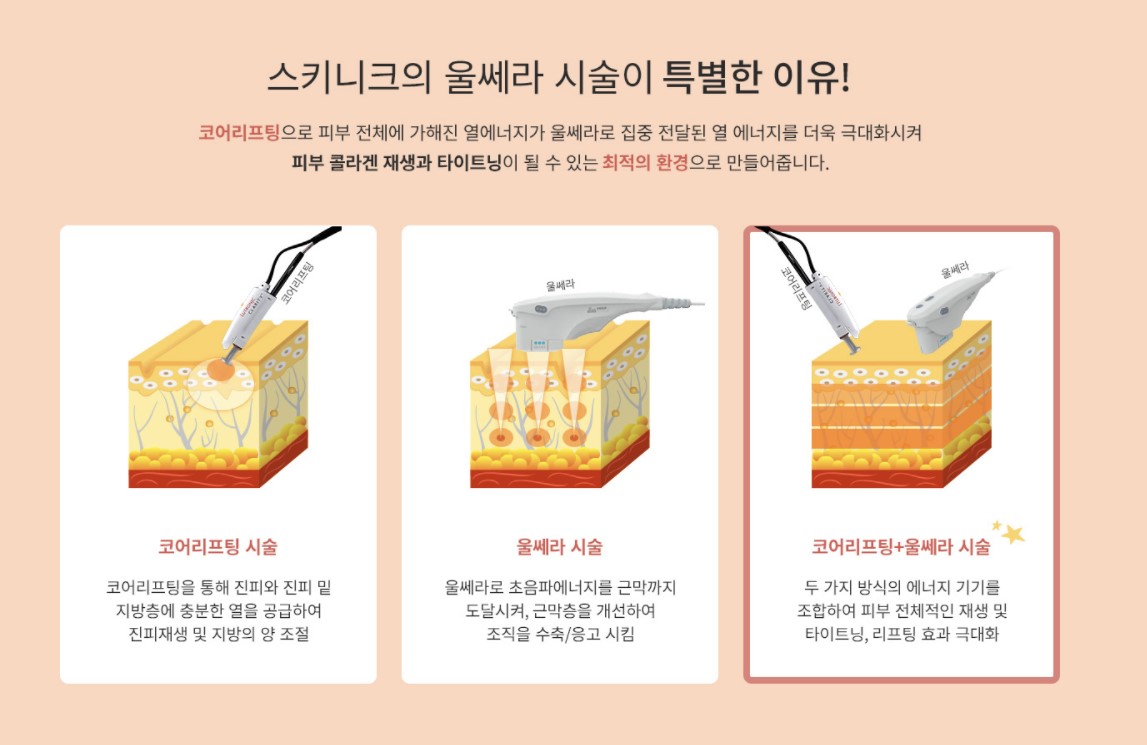 스키니크의 울쎄라 시술이 특별한 이유!

코어리프팅으로 피부 전체에 가해진 열에너지가 울쎄라로 집중 전달된 열 에너지를 더욱 극대화시켜
피부 콜라겐 재생과 타이트닝이 될 수 있는 최적의 환경으로 만들어줍니다.

코어리프팅

코어리프팅 시술

코어리프팅을 통해 진피와 진피 밑 지방층에 충분한 열을 공급하여 진피재생 및 지방의 양 조절

울쎄라

울쎄라 시술

울쎄라로 초음파에너지를 근막까지 도달시켜, 근막층을 개선하여 조직을 수축/응고 시킴

코어리프팅

울쎄라

코어리프팅+울쎄라 시술

두 가지 방식의 에너지 기기를 조합하여 피부 전체적인 재생 및 타이트닝, 리프팅 효과 극대화